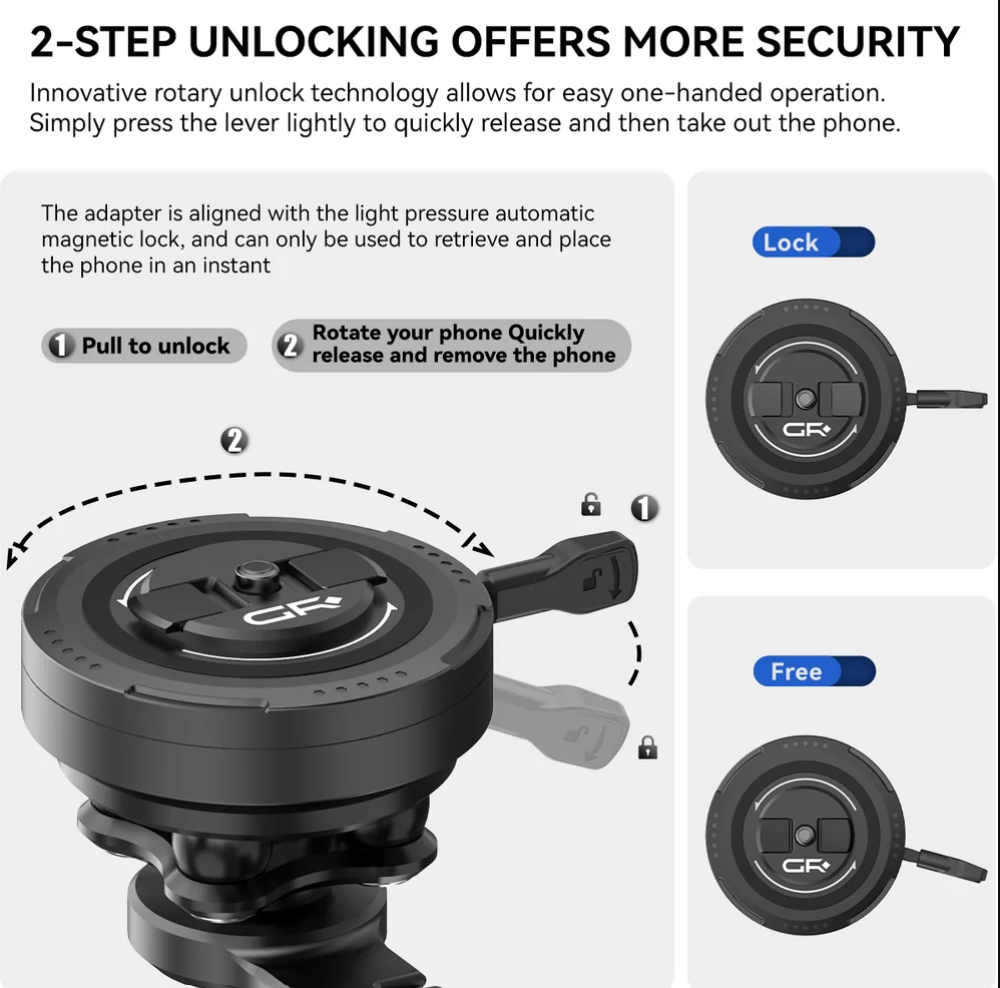 2-STEP UNLOCKING OFFERS MORE SECURITY

Innovative rotary unlock technology allows for easy one-handed operation. Simply press the lever lightly to quickly release and then take out the phone.

The adapter is aligned with the light pressure automatic magnetic lock, and can only be used to retrieve and place the phone in an instant

1 Pull to unlock

2 Rotate your phone Quickly release and remove the phone

2

1

GR

Lock

GR

Free

GR